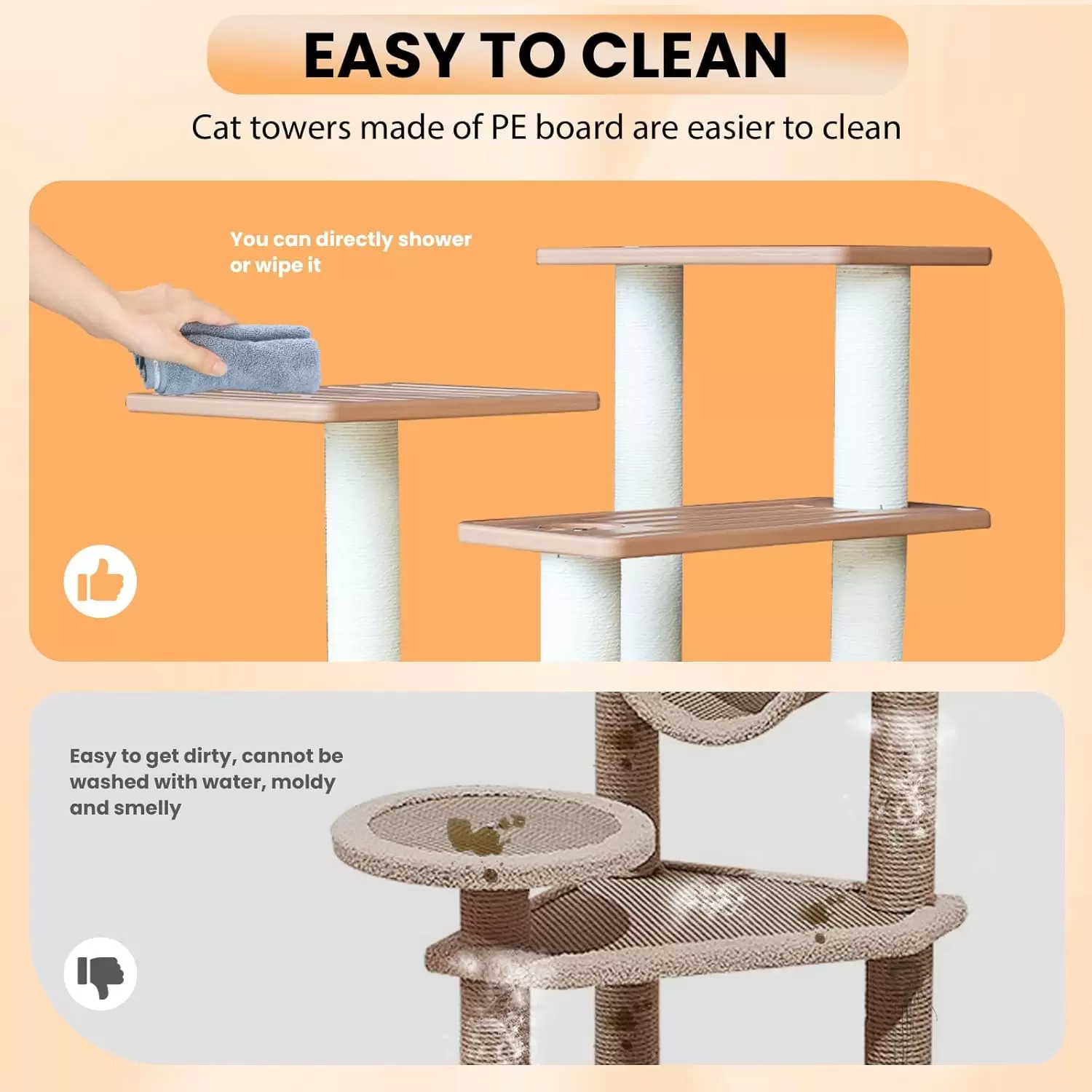 EASY TO CLEAN

Cat towers made of PE board are easier to clean

You can directly shower or wipe it

Easy to get dirty, cannot be washed with water, moldy and smelly