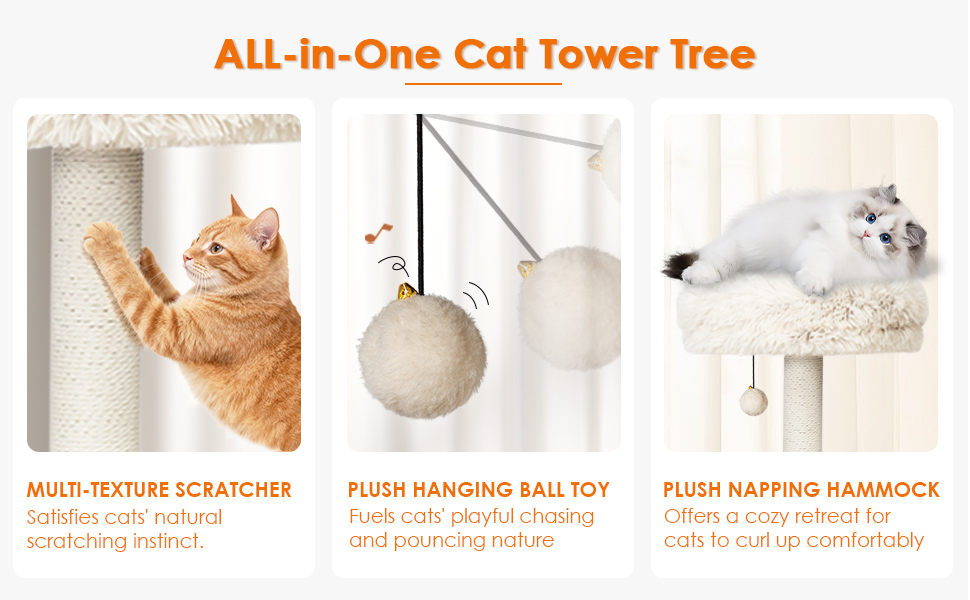 ALL-in-One Cat Tower Tree

MULTI-TEXTURE SCRATCHER
Satisfies cats' natural scratching instinct.

PLUSH HANGING BALL TOY
Fuels cats' playful chasing and pouncing nature

PLUSH NAPPING HAMMOCK
Offers a cozy retreat for cats to curl up comfortably