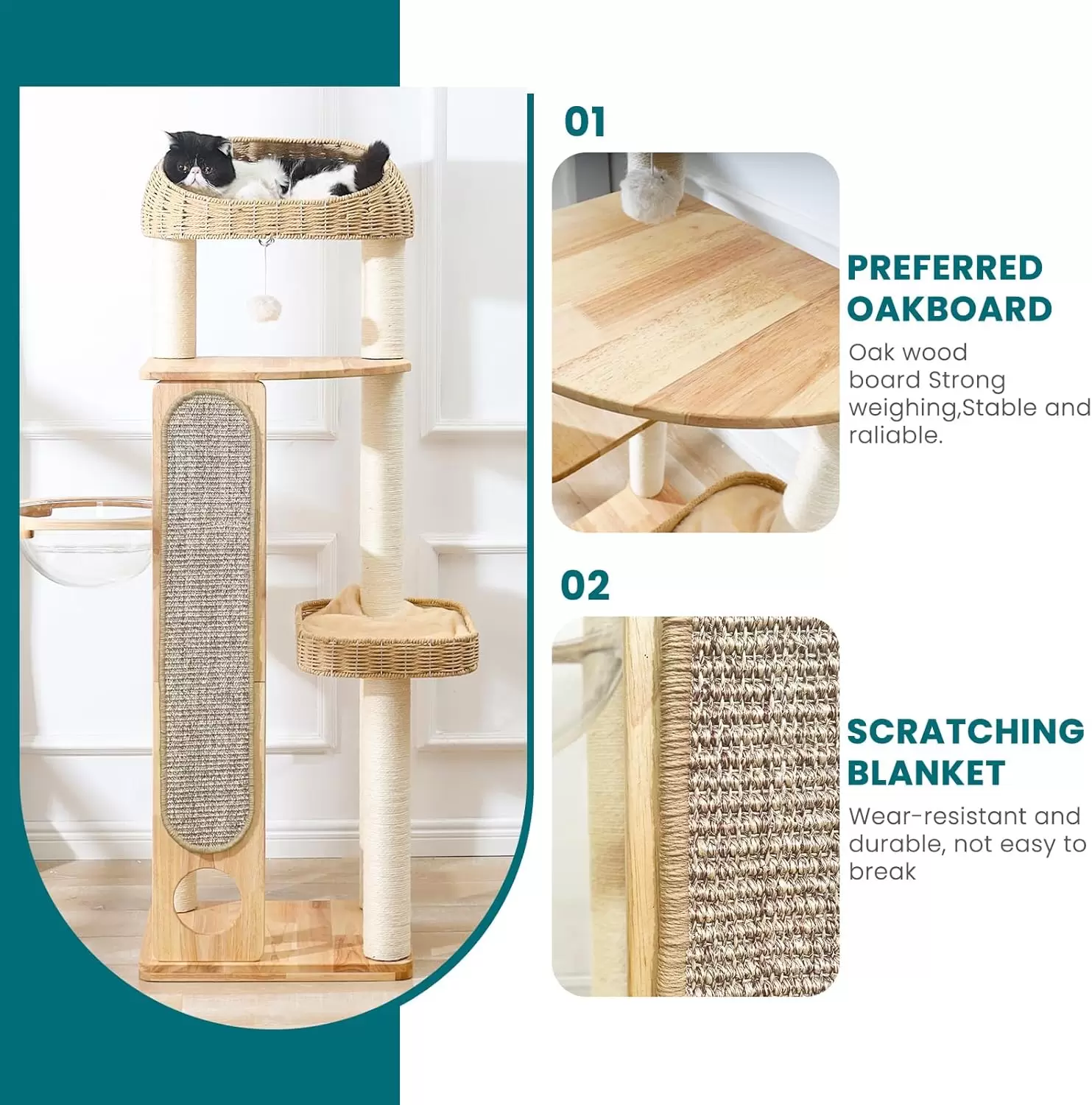 01

PREFERRED OAKBOARD

Oak wood board Strong weighing,Stable and raliable.

02

SCRATCHING BLANKET

Wear-resistant and durable, not easy to break