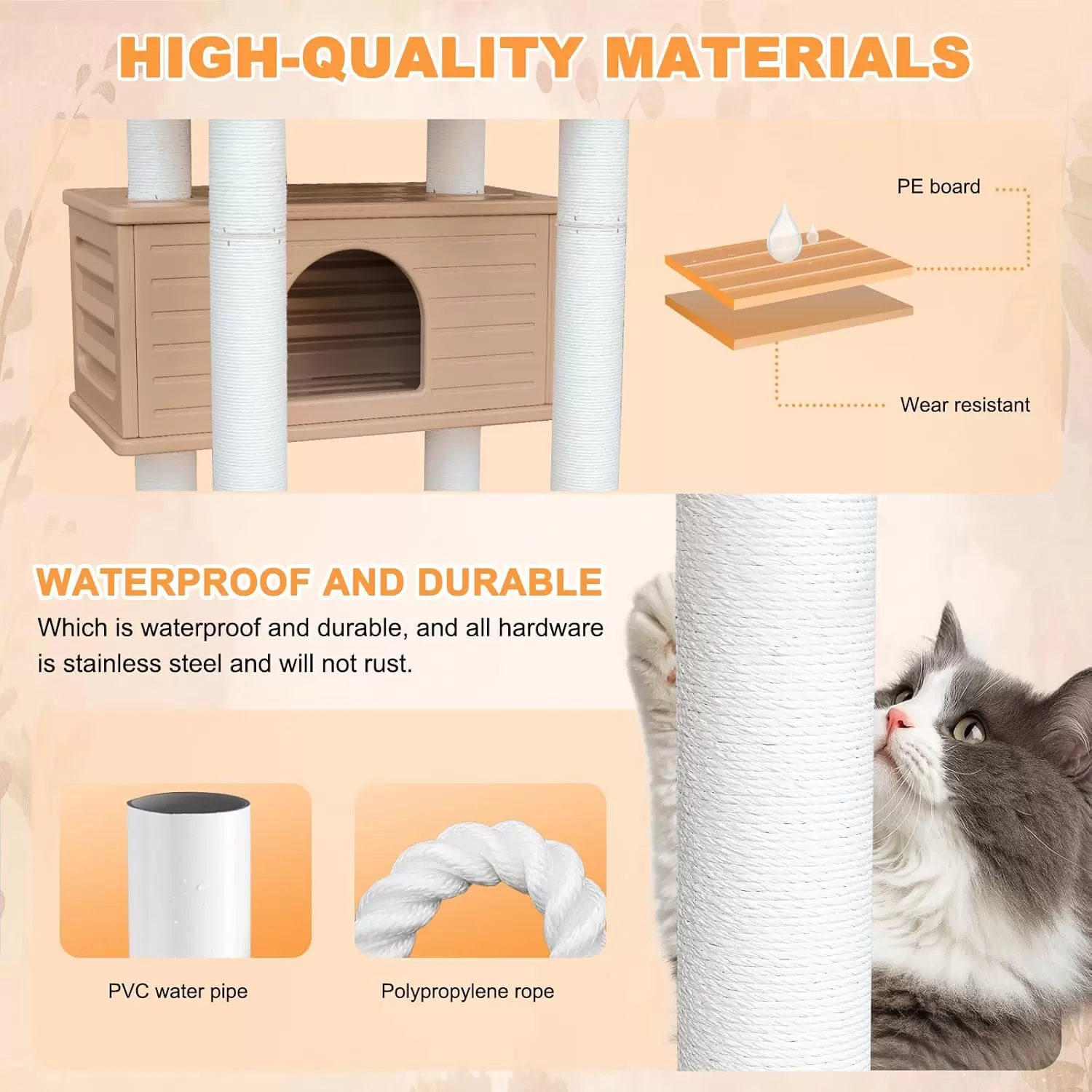 HIGH-QUALITY MATERIALS

PE board

Wear resistant

WATERPROOF AND DURABLE

Which is waterproof and durable, and all hardware is stainless steel and will not rust.

PVC water pipe

Polypropylene rope