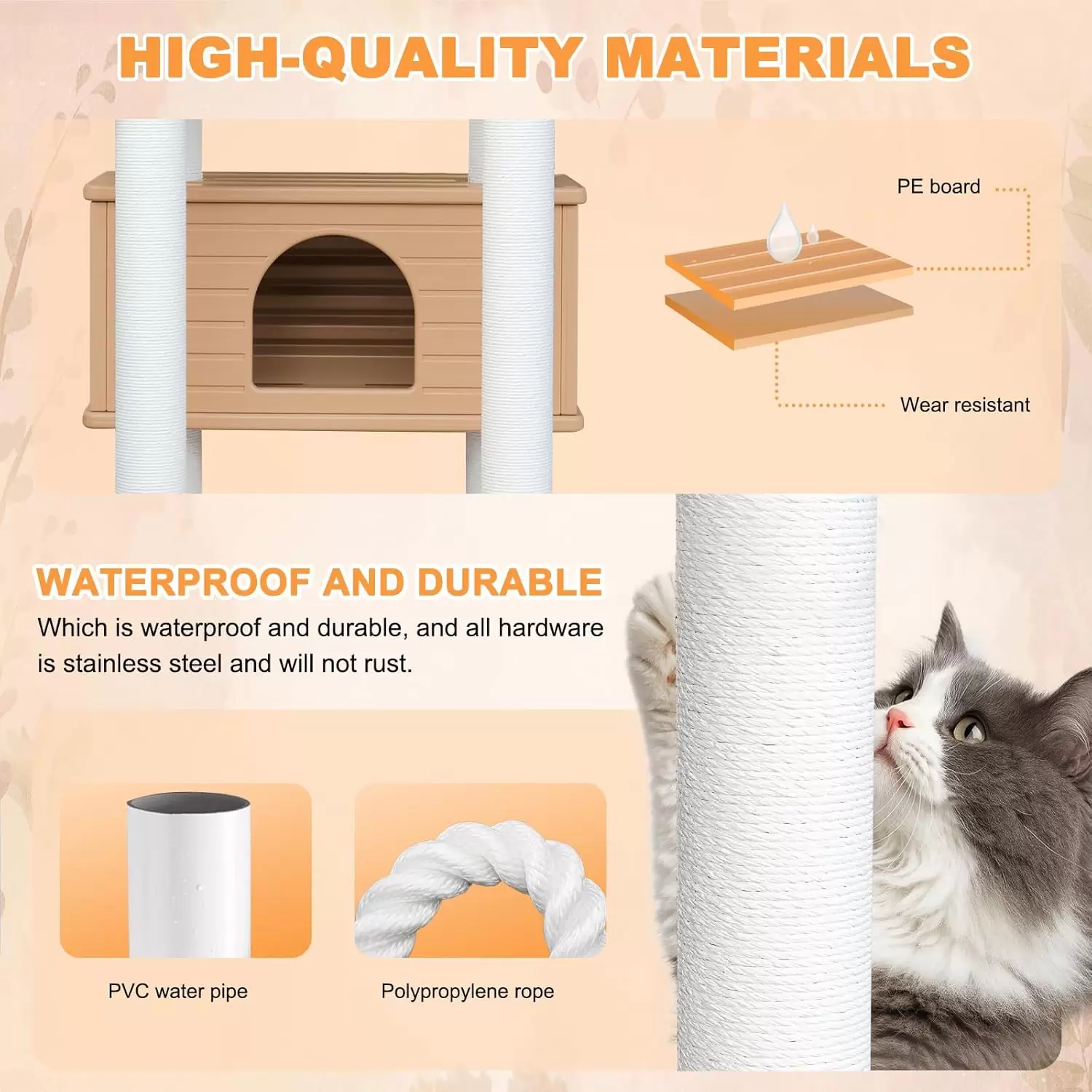 HIGH-QUALITY MATERIALS

PE board

Wear resistant

WATERPROOF AND DURABLE

Which is waterproof and durable, and all hardware is stainless steel and will not rust.

PVC water pipe

Polypropylene rope