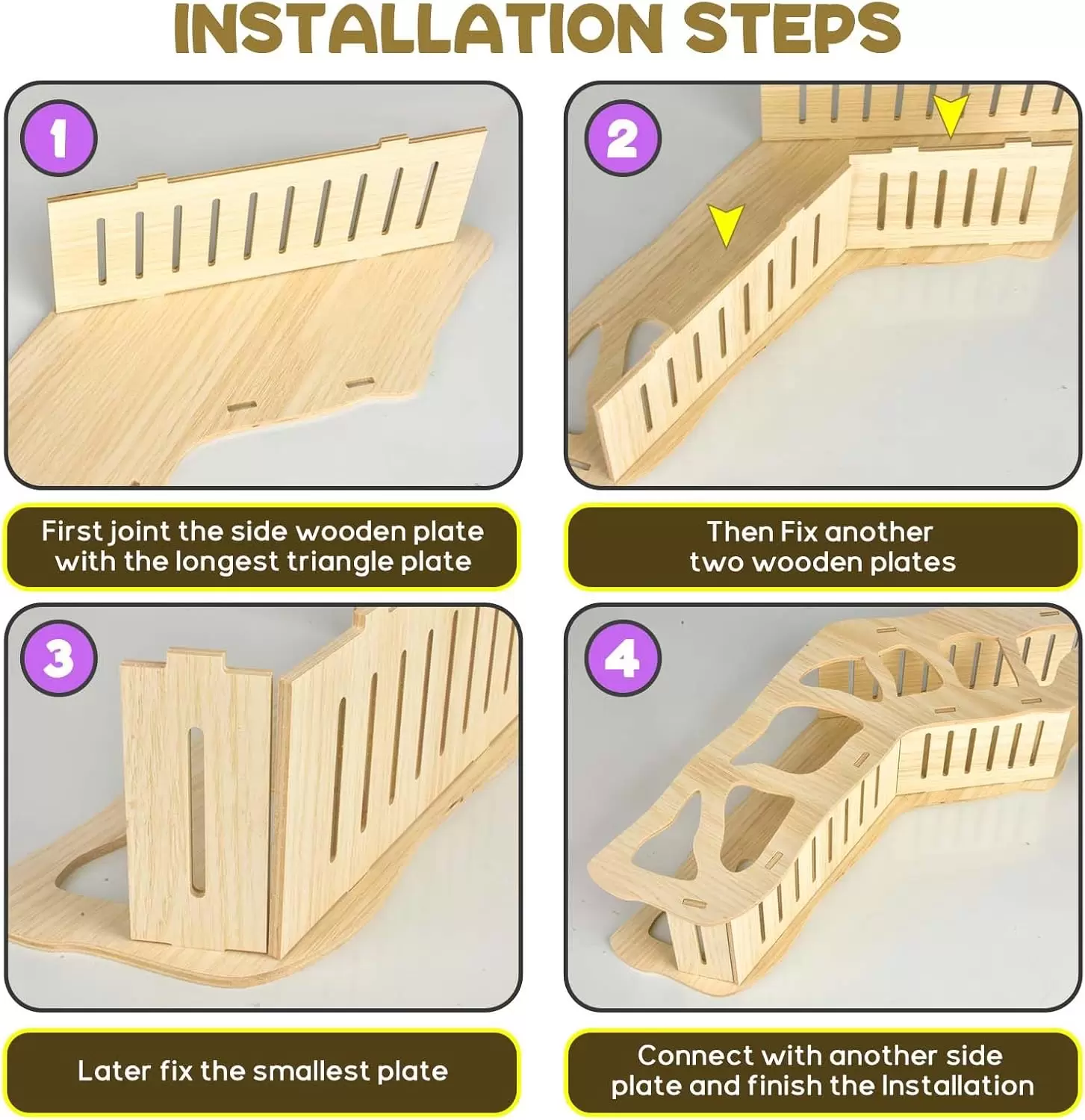 INSTALLATION STEPS

1

First joint the side wooden plate with the longest triangle plate

2

Then Fix another two wooden plates

3

Later fix the smallest plate

4

Connect with another side plate and finish the Installation