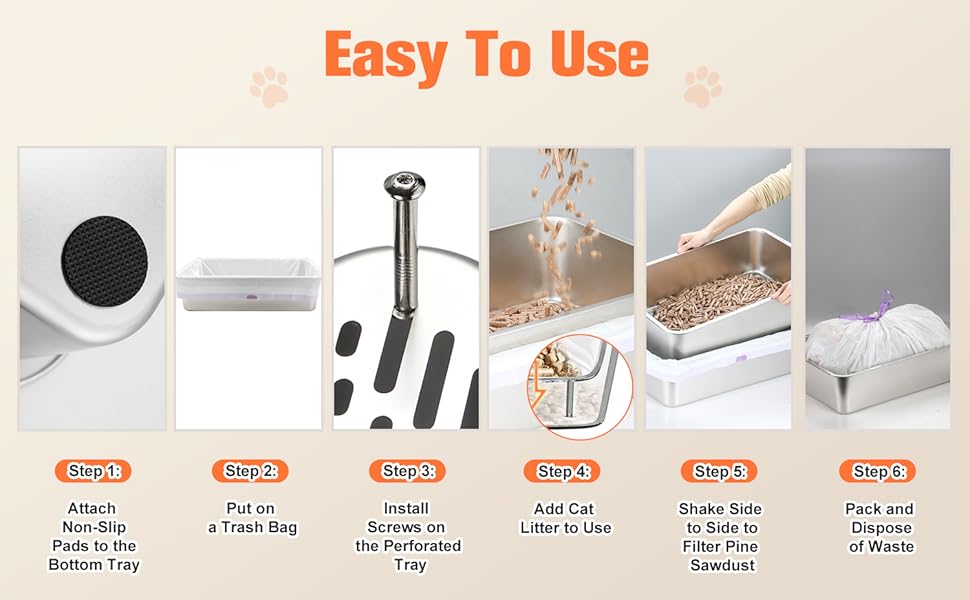 Easy To Use

Step 1:

Attach Non-Slip Pads to the Bottom Tray

Step 2:

Put on a Trash Bag

Step 3:

Install Screws on the Perforated Tray

Step 4:

Add Cat Litter to Use

Step 5:

Shake Side to Side to Filter Pine Sawdust

Step 6:

Pack and Dispose of Waste