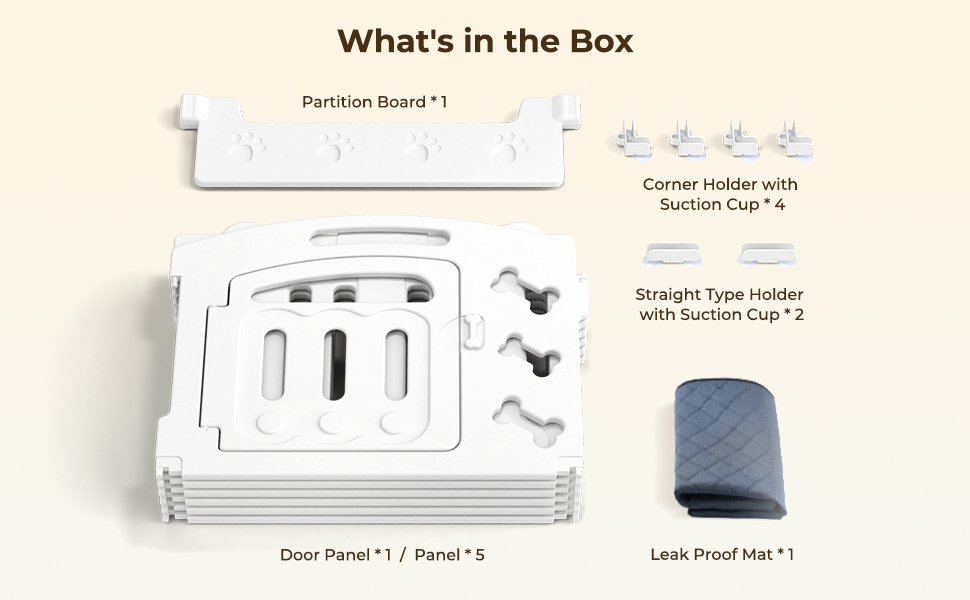 What's in the Box

Partition Board * 1

Corner Holder with Suction Cup * 4

Straight Type Holder with Suction Cup * 2

Door Panel * 1 / Panel * 5

Leak Proof Mat * 1