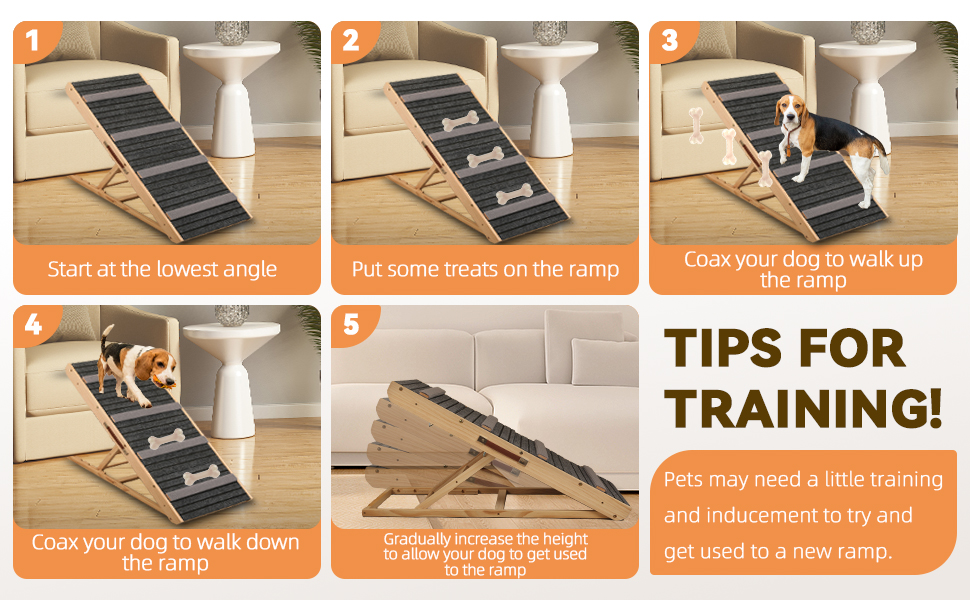 1

Start at the lowest angle

2

Put some treats on the ramp

3

Coax your dog to walk up the ramp

4

Coax your dog to walk down the ramp

5

Gradually increase the height to allow your dog to get used to the ramp

TIPS FOR TRAINING!

Pets may need a little training and inducement to try and get used to a new ramp.