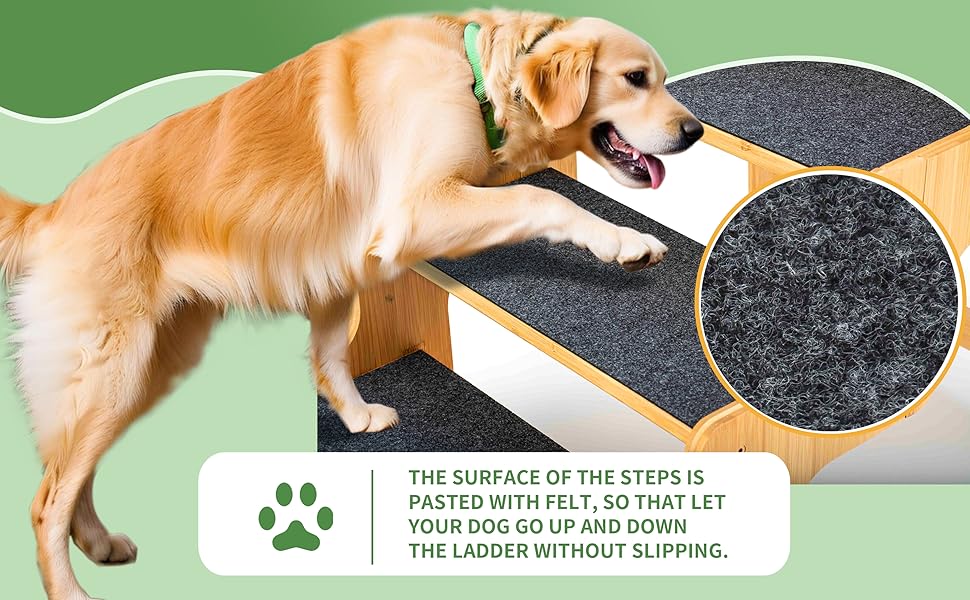 THE SURFACE OF THE STEPS IS PASTED WITH FELT, SO THAT LET YOUR DOG GO UP AND DOWN THE LADDER WITHOUT SLIPPING.